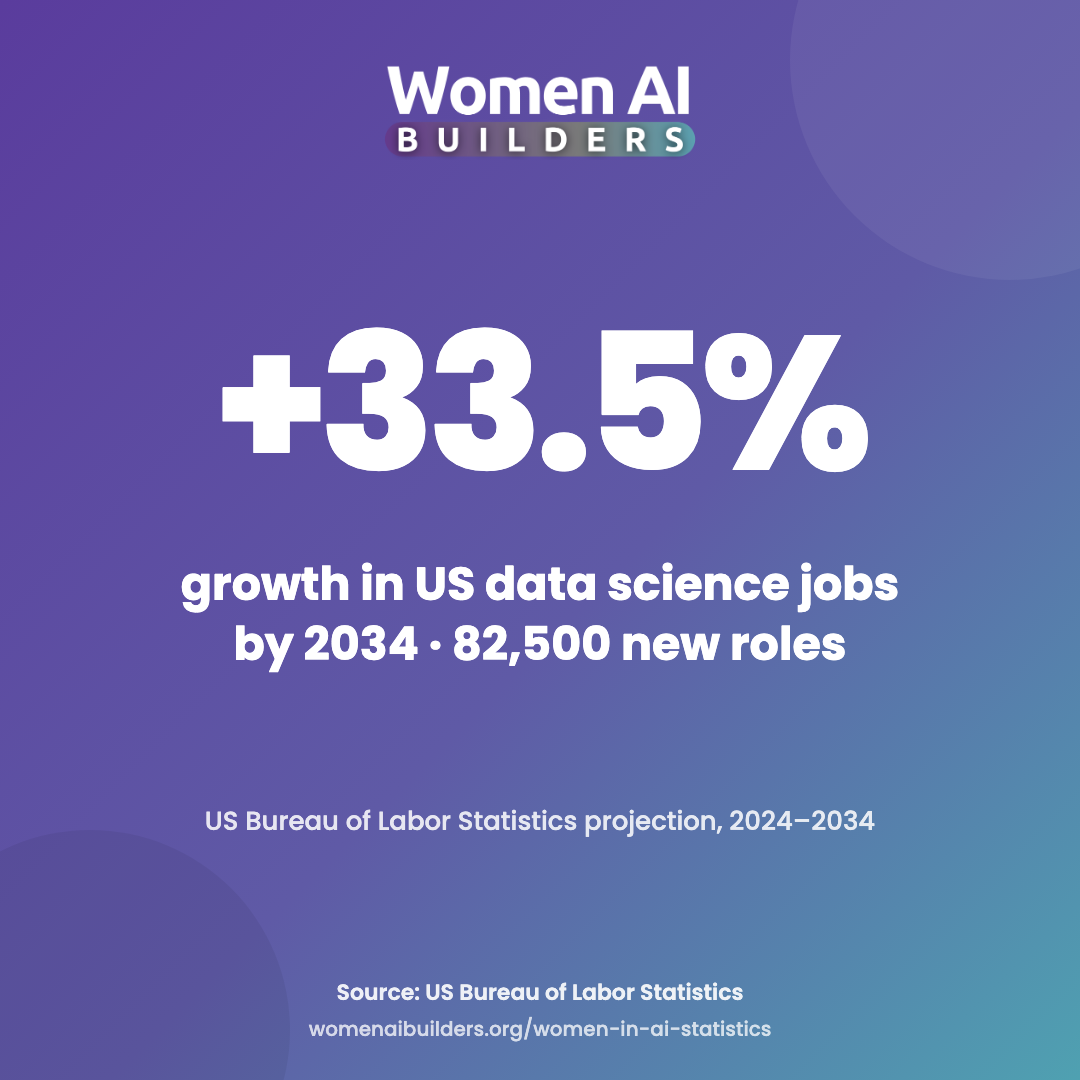 Women AI
BUILDERS

+33.5%

growth in US data science jobs by 2034 · 82,500 new roles

US Bureau of Labor Statistics projection, 2024–2034

Source: US Bureau of Labor Statistics
womenaibuilders.org/women-in-ai-statistics