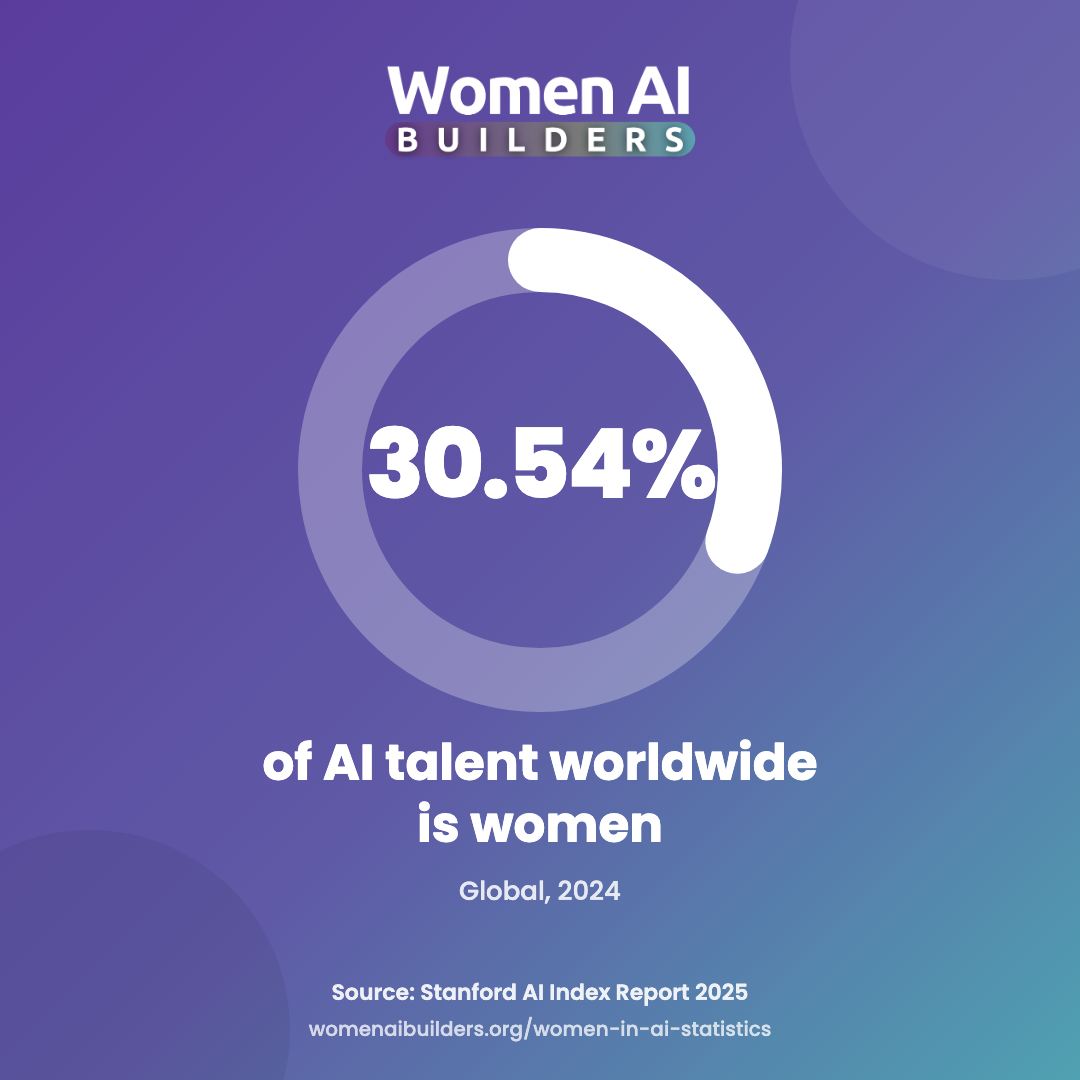 Women AI
BUILDERS

30.54%

of AI talent worldwide is women

Global, 2024

Source: Stanford AI Index Report 2025
womenaibuilders.org/women-in-ai-statistics