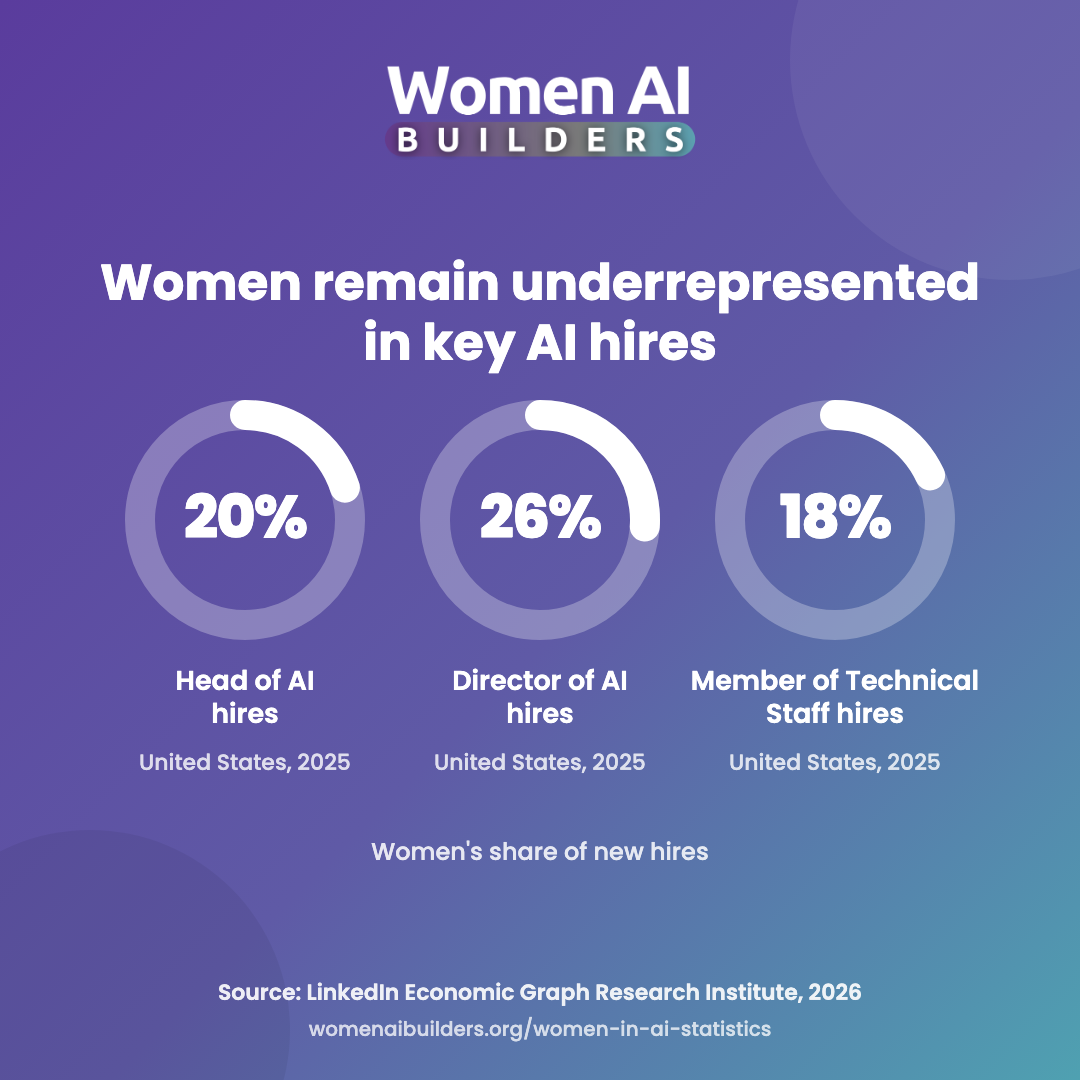 Women AI
BUILDERS

Women remain underrepresented in key AI hires

20%

Head of AI hires

United States, 2025

26%

Director of AI hires

United States, 2025

18%

Member of Technical Staff hires

United States, 2025

Women's share of new hires

Source: LinkedIn Economic Graph Research Institute, 2026
womenaibuilders.org/women-in-ai-statistics