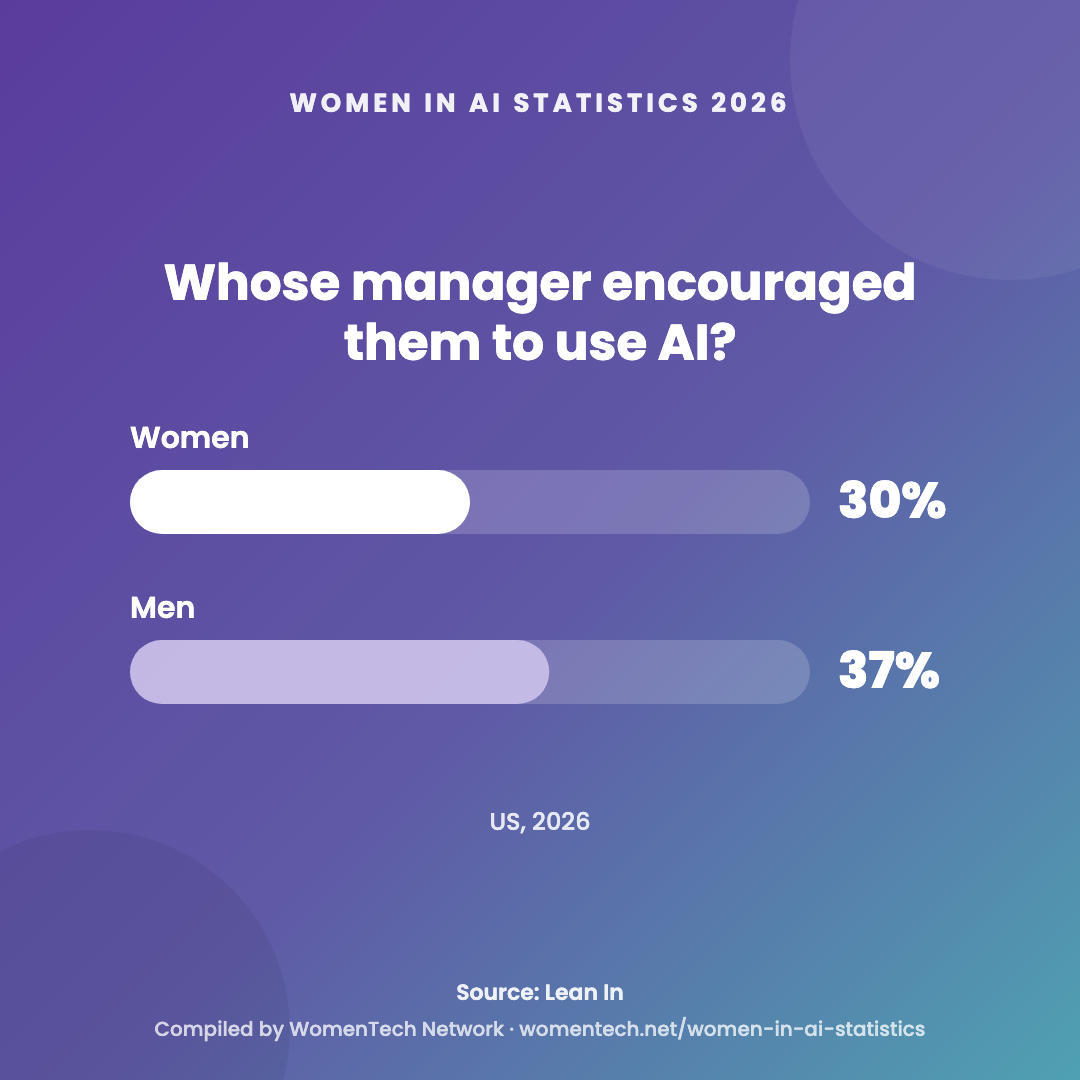 WOMEN IN AI STATISTICS 2026

Whose manager encouraged them to use AI?

Women
30%

Men
37%

US, 2026

Source: Lean In

Compiled by WomenTech Network · womentech.net/women-in-ai-statistics