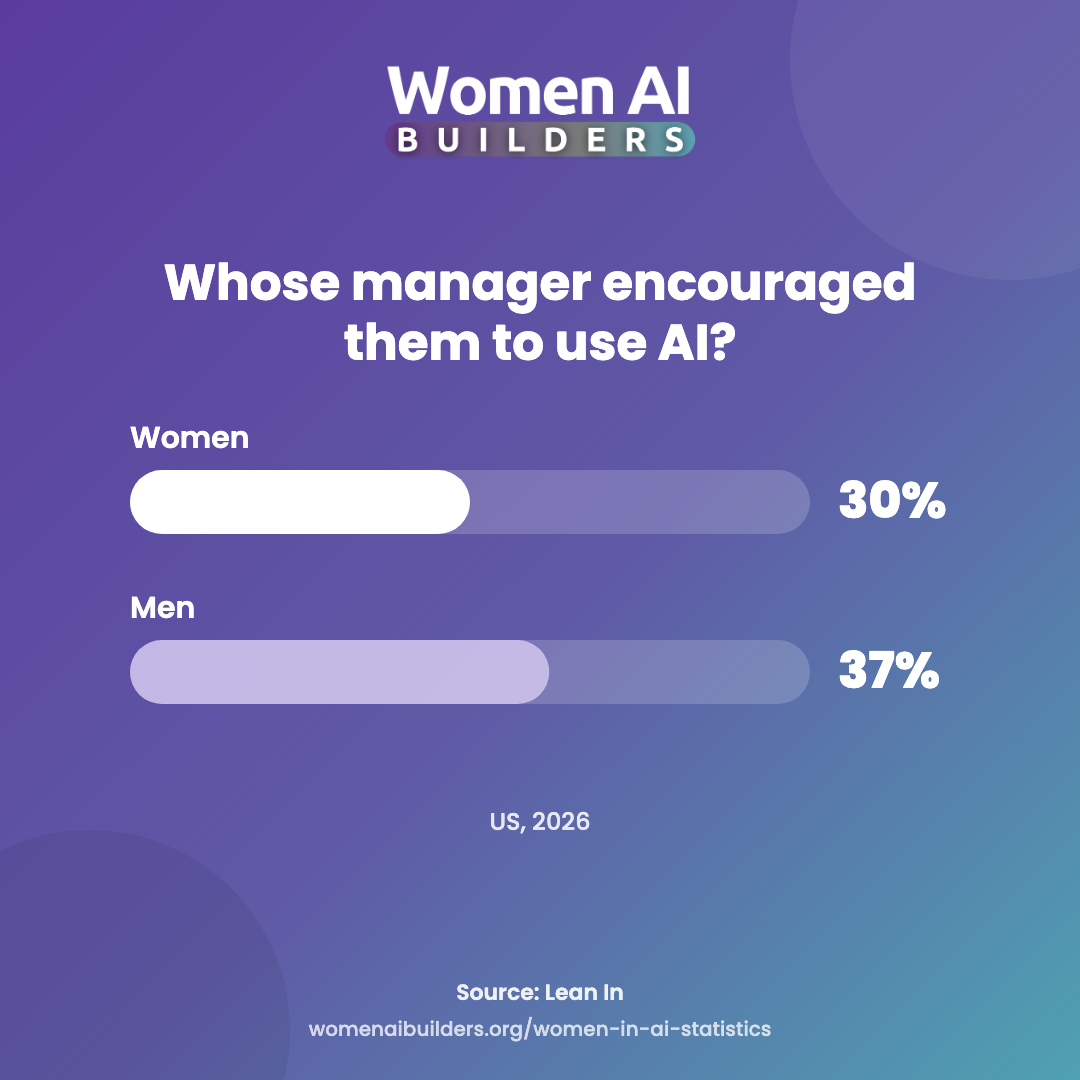 Women AI
BUILDERS

Whose manager encouraged them to use AI?

Women
30%

Men
37%

US, 2026

Source: Lean In
womenaibuilders.org/women-in-ai-statistics