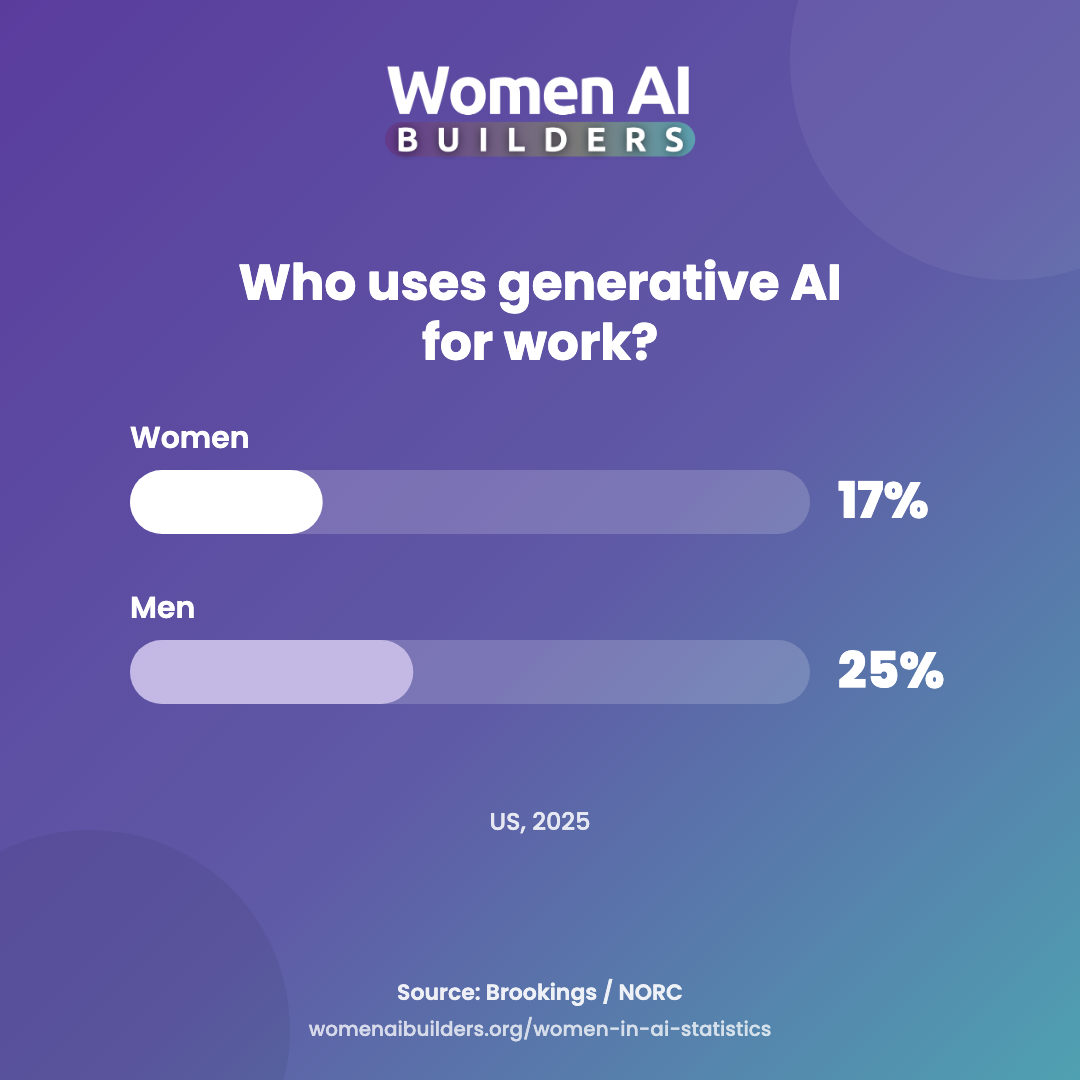 Women AI
BUILDERS

Who uses generative AI for work?

Women
17%

Men
25%

US, 2025

Source: Brookings / NORC
womenaibuilders.org/women-in-ai-statistics